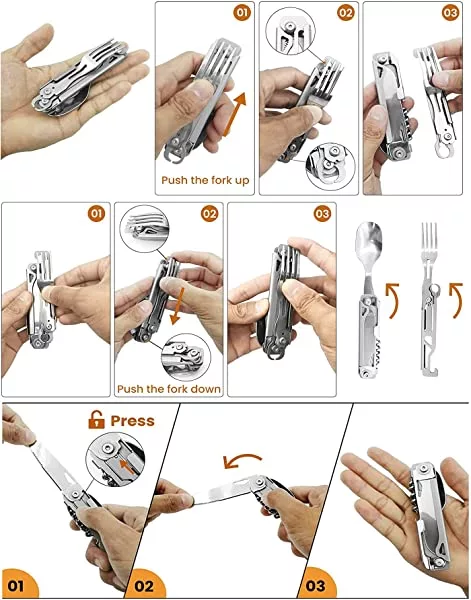 01

02

03

Push the fork up

01

02

03

Push the fork down

Press

01

02

03